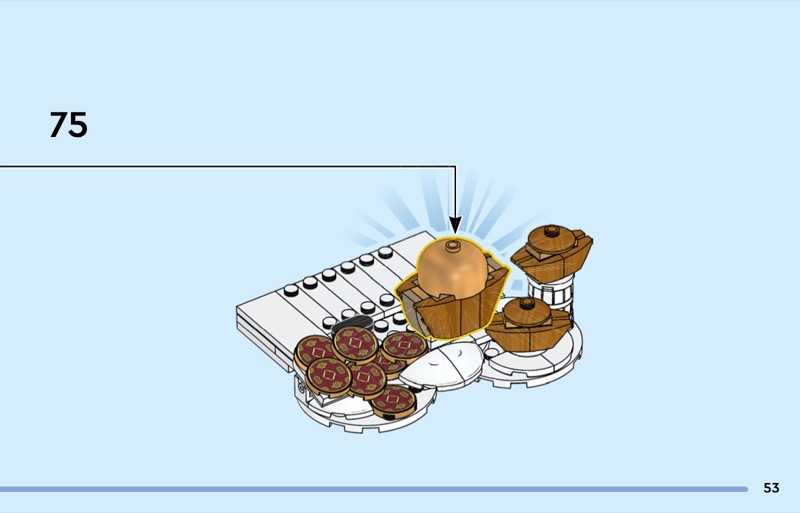 75

53