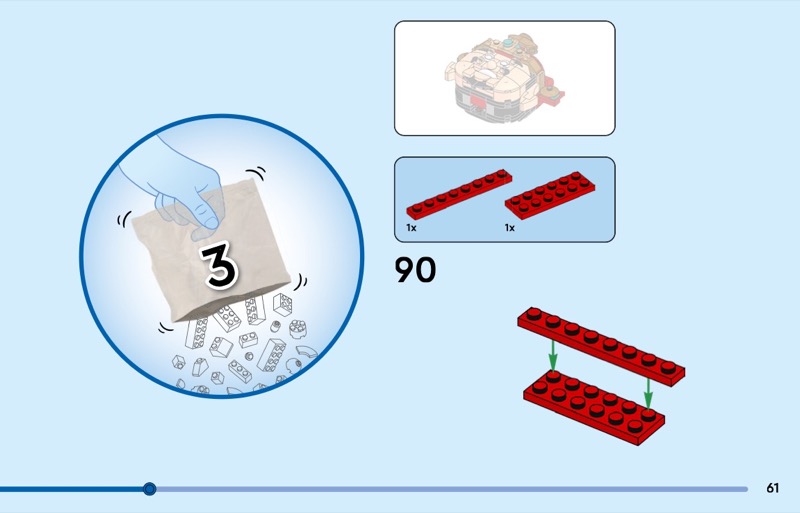 3

1x

1x

90

61