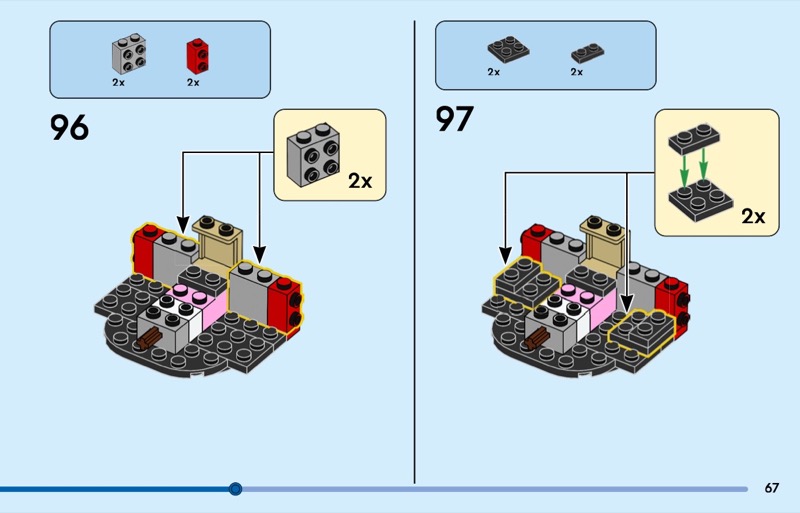 2x 2x

96

2x

2x 2x

97

2x

67