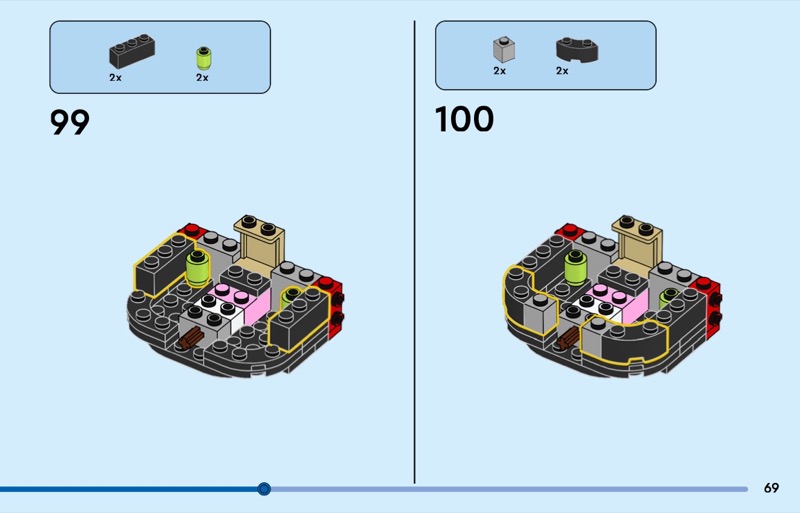 2x 2x

99

2x 2x

100

69