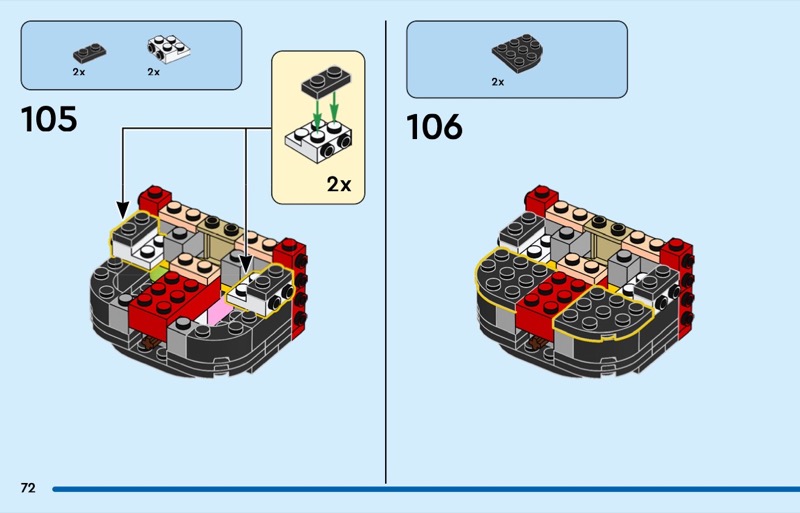 2x 2x

105

2x

2x

106

72