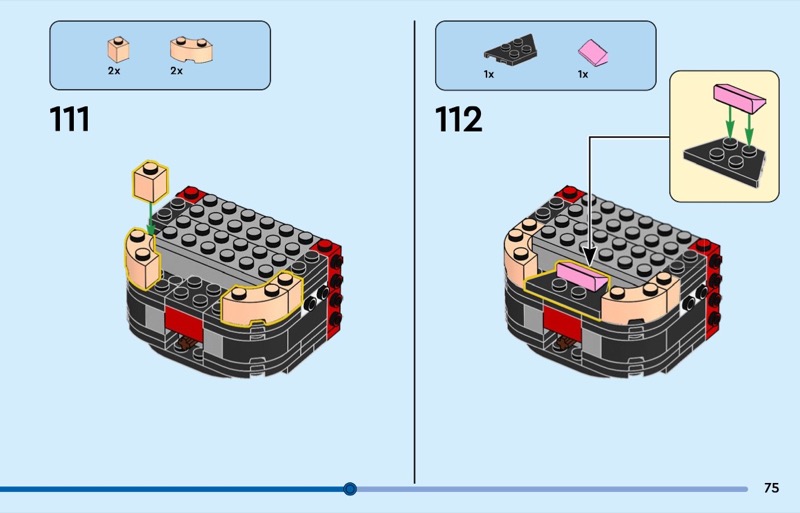 2x 2x

111

1x 1x

112

75