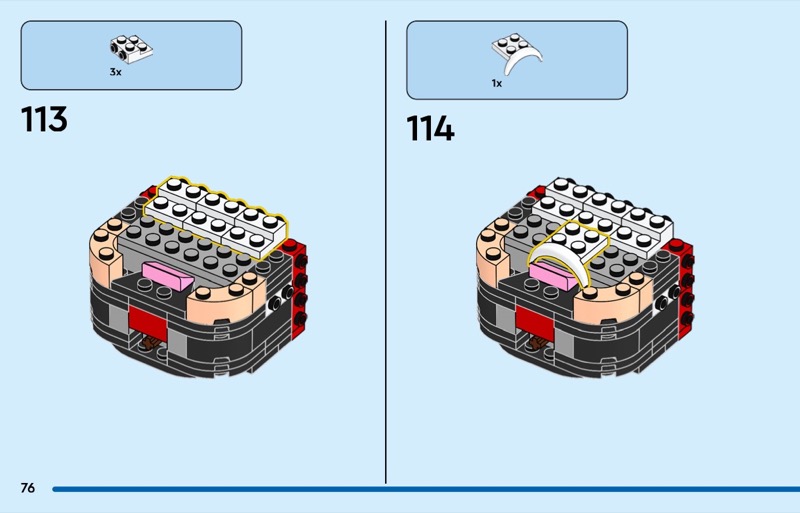 3x

113

1x

114

76