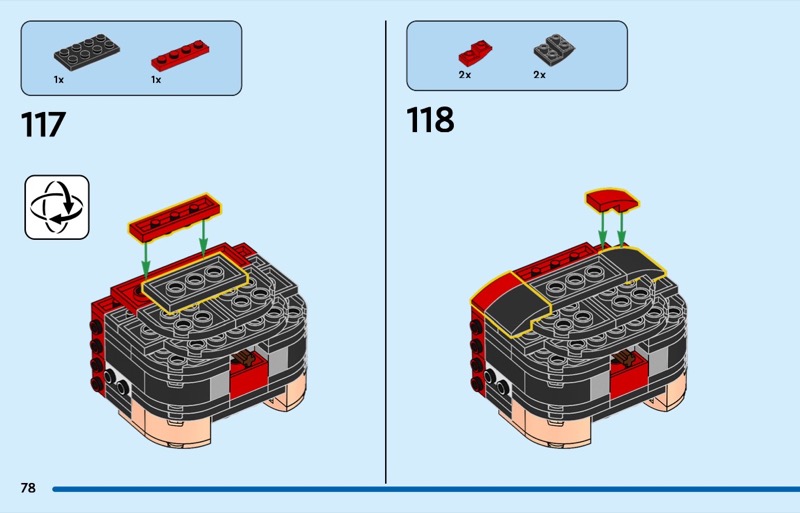 1x 1x

117

2x 2x

118

78