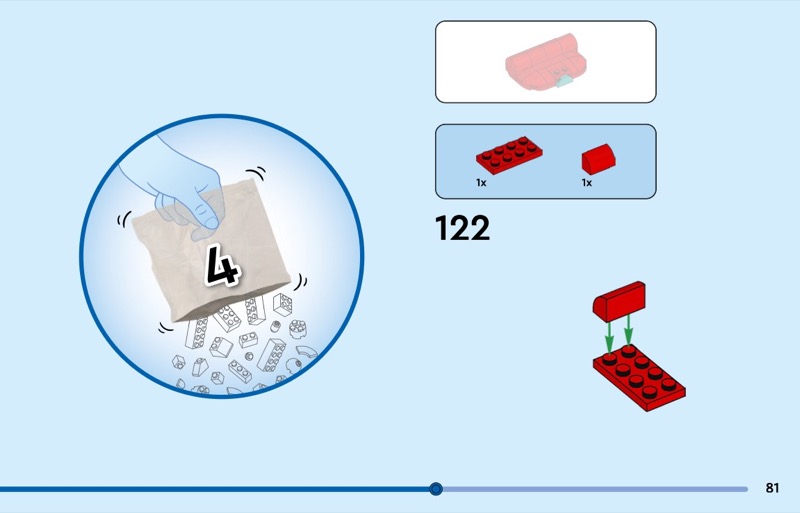 4

1x
1x

122

81