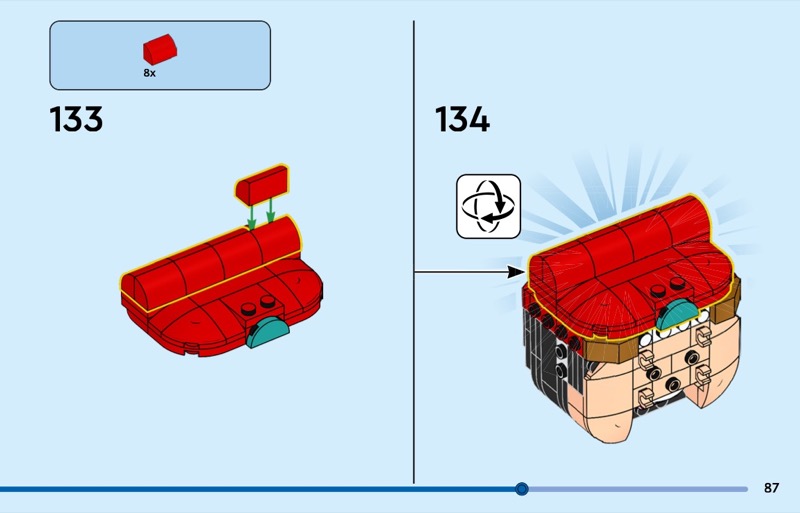 8x

133

134

87