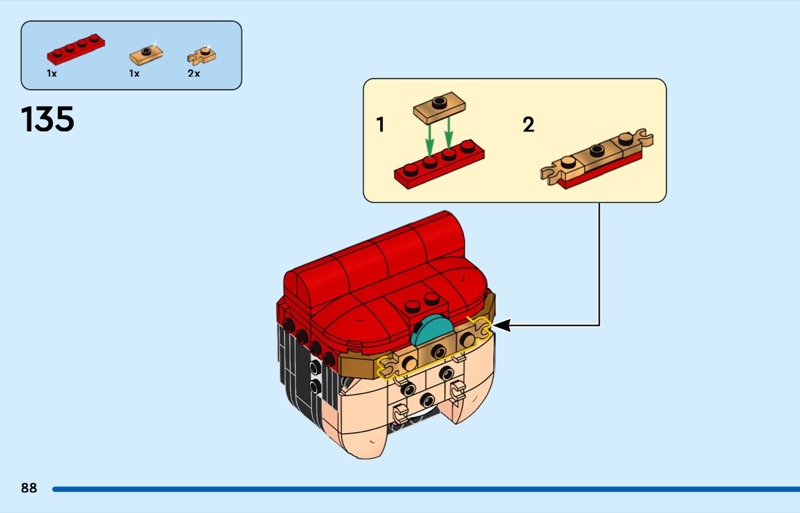 1x 1x 2x

135

1

2

88