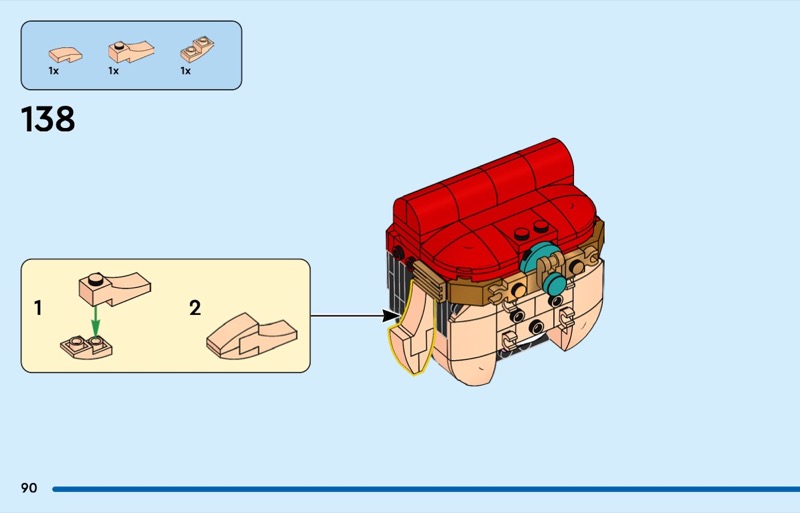 1x 1x 1x

138

1

2

90