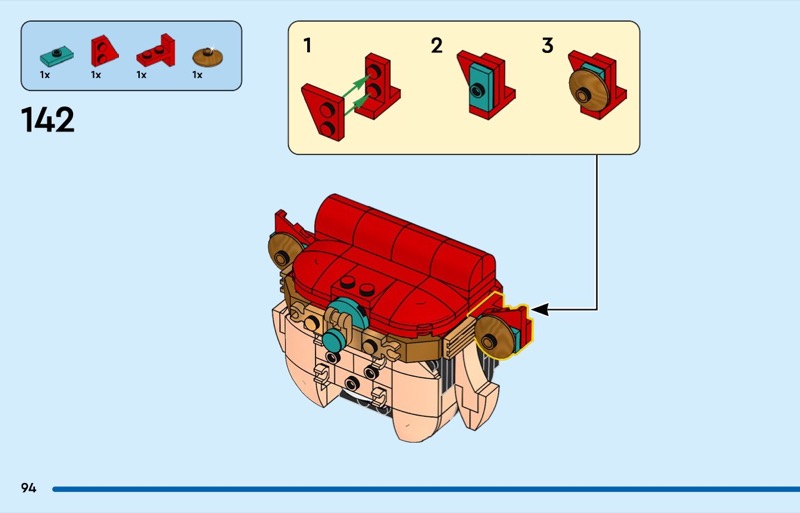 1x 1x 1x 1x

142

1 2 3

94