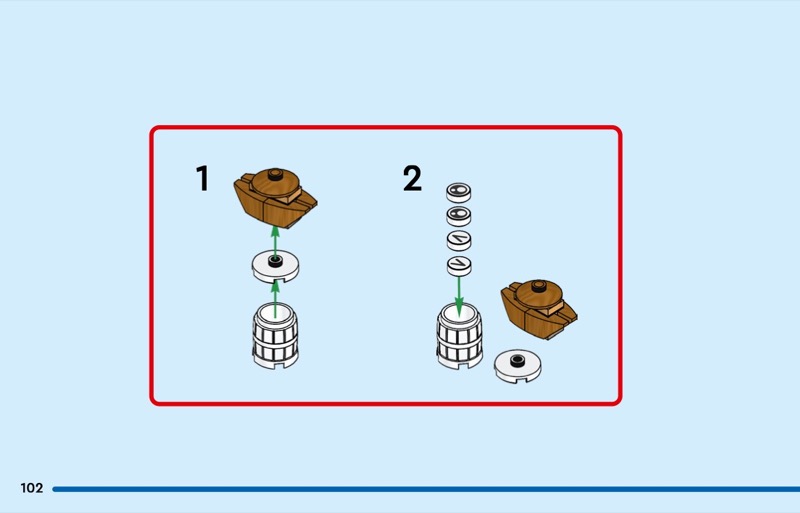 1

2

102