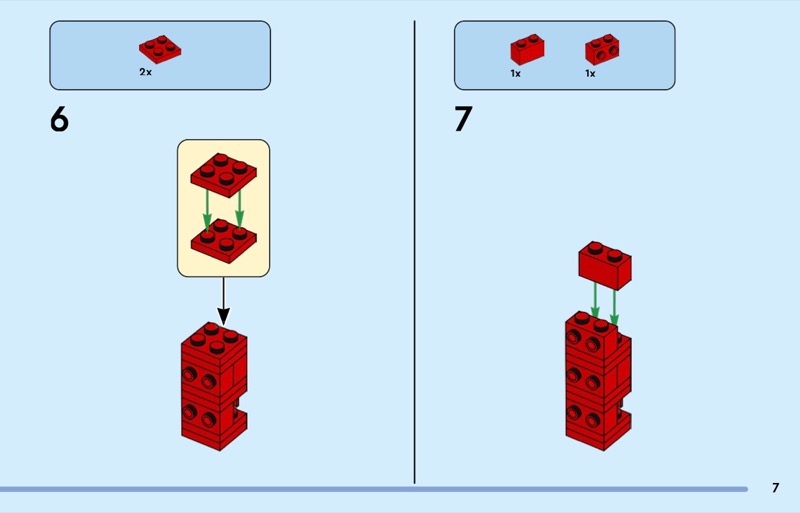 2x

6

1x 1x

7

7