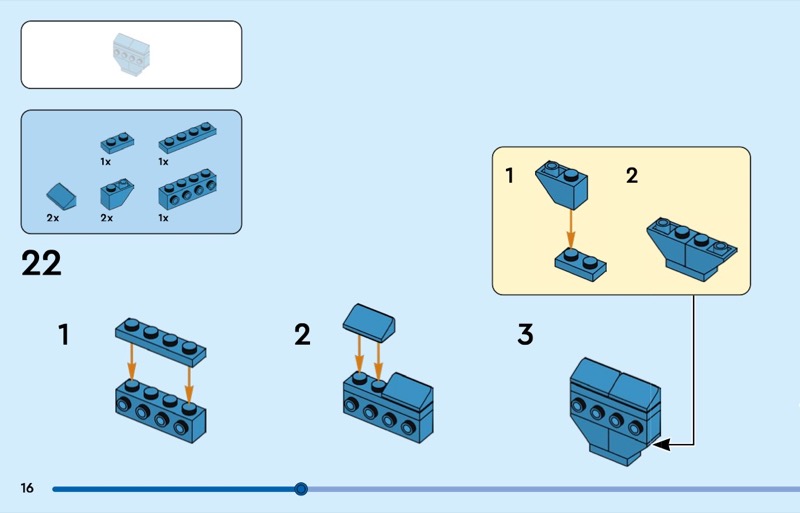 1x
1x
2x
2x
1x

22

1
2

1
2
3

16