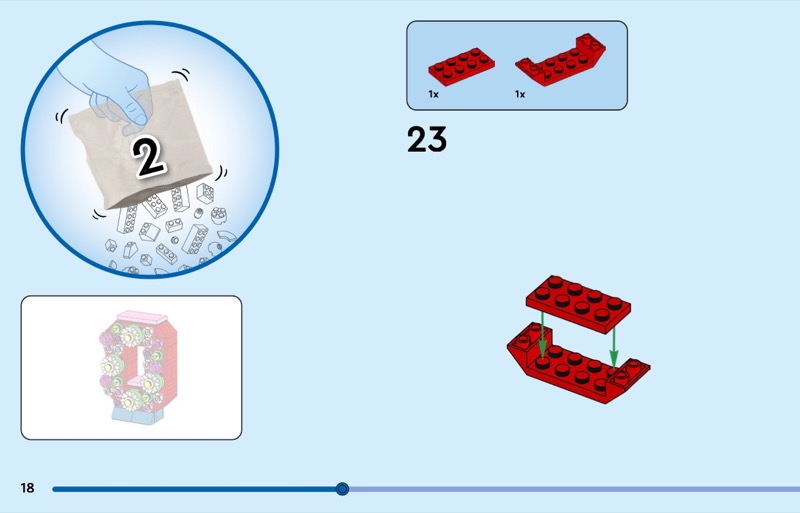 2

1x

1x

23

18