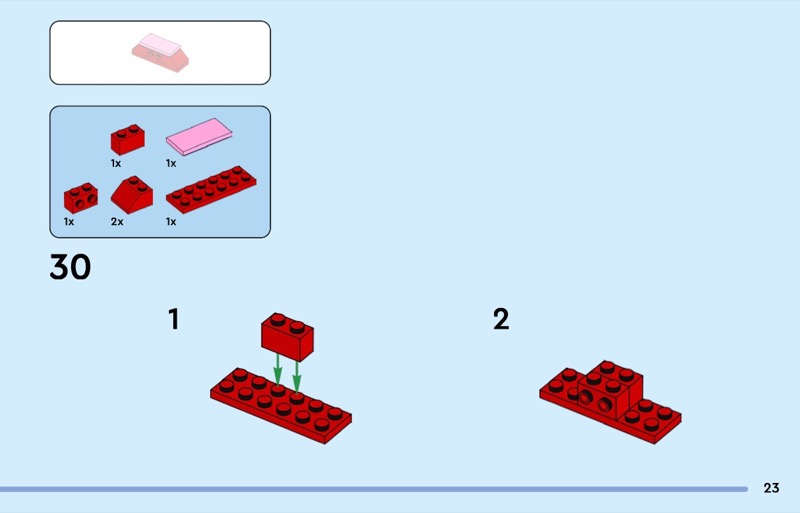 1x
1x
1x
2x
1x

30

1

2

23