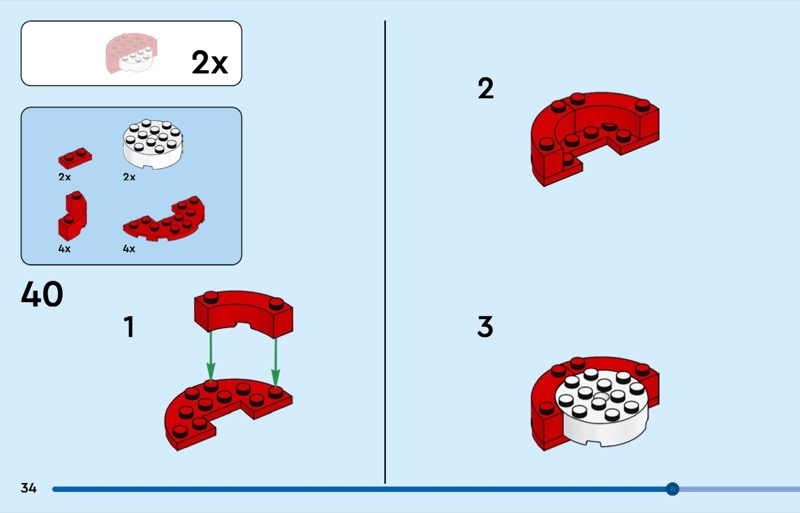 2x

2x

2x

4x

4x

40

1

2

3

34