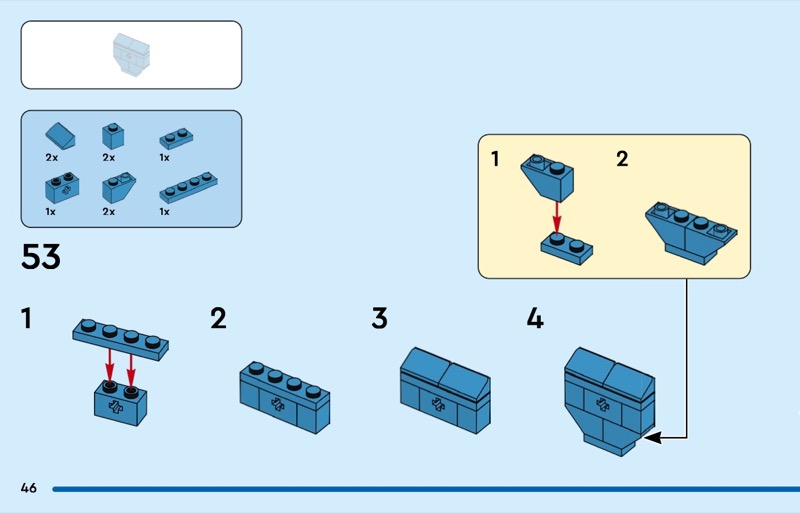 2x
2x
1x
1x
2x
1x

53

1
2

1
2
3
4

46