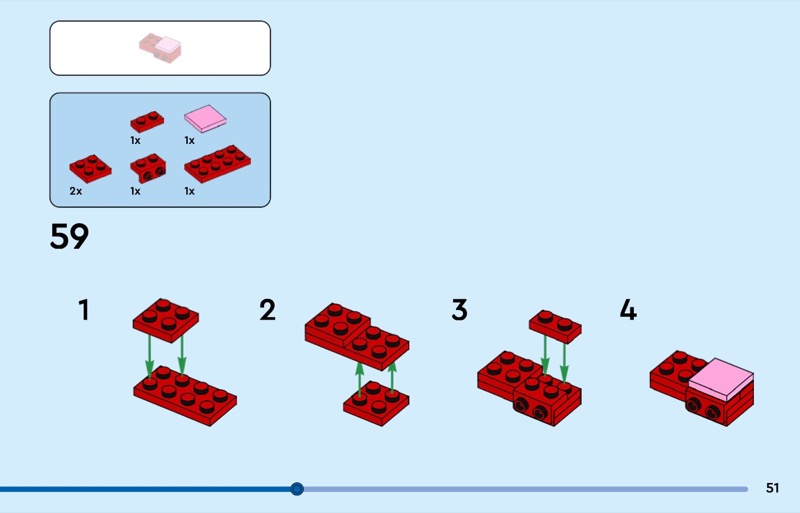 1x
1x
2x
1x
1x

59

1
2
3
4

51