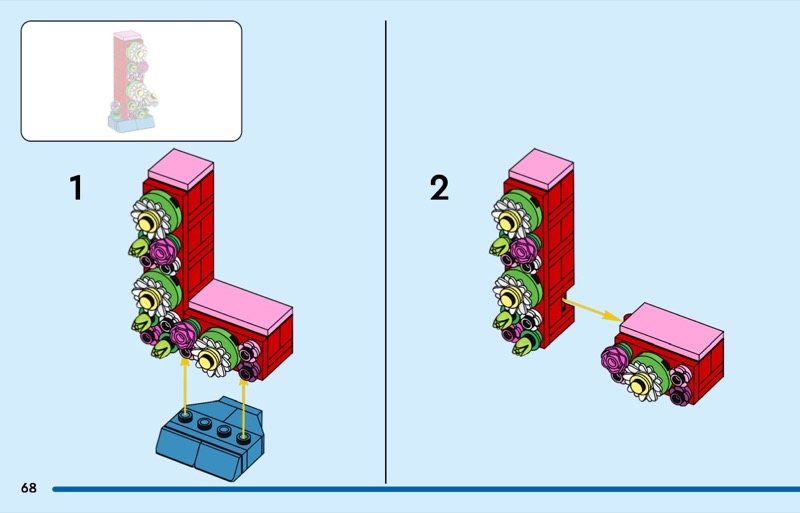 1

2

68