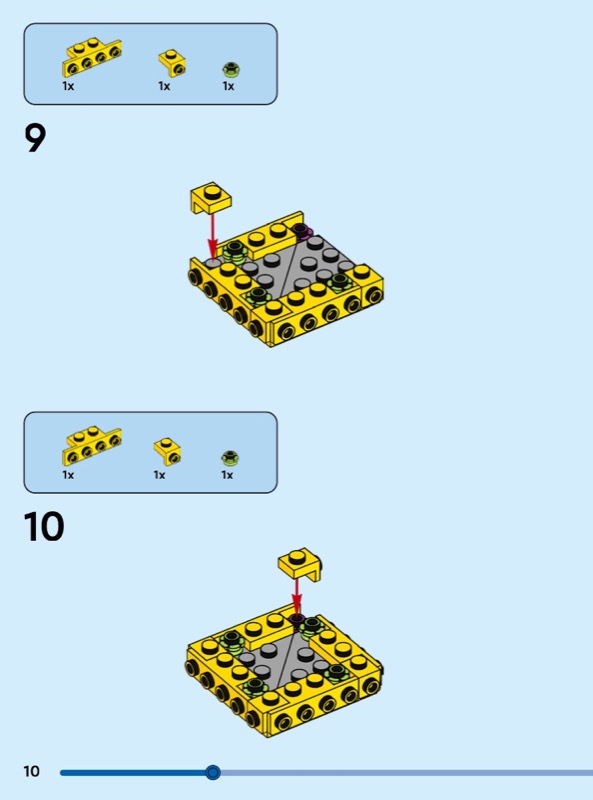 1x 1x 1x

9

1x 1x 1x

10

10