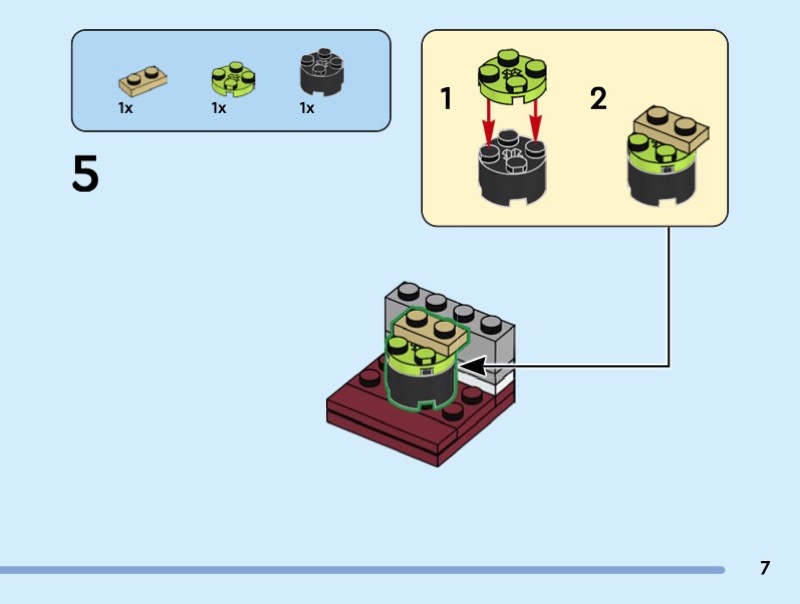 1x 1x 1x

5

1

2

7