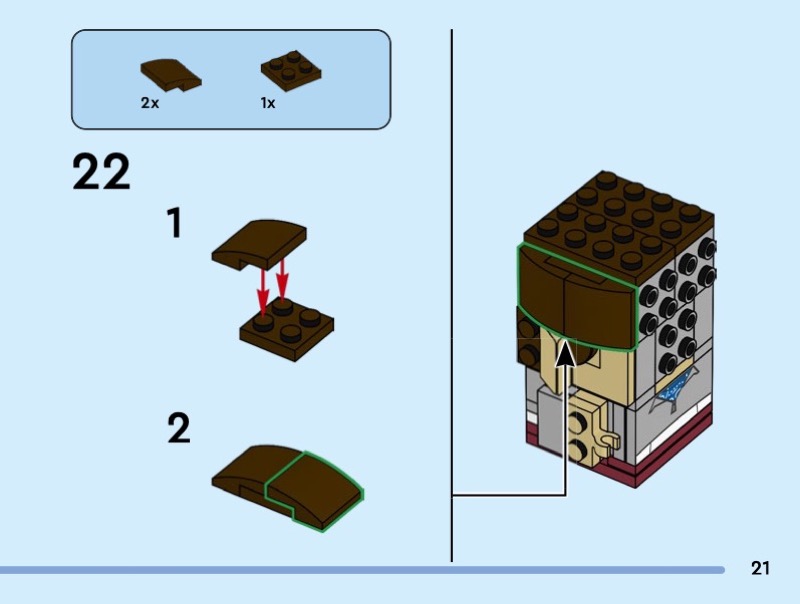 2x
1x

22

1

2

21