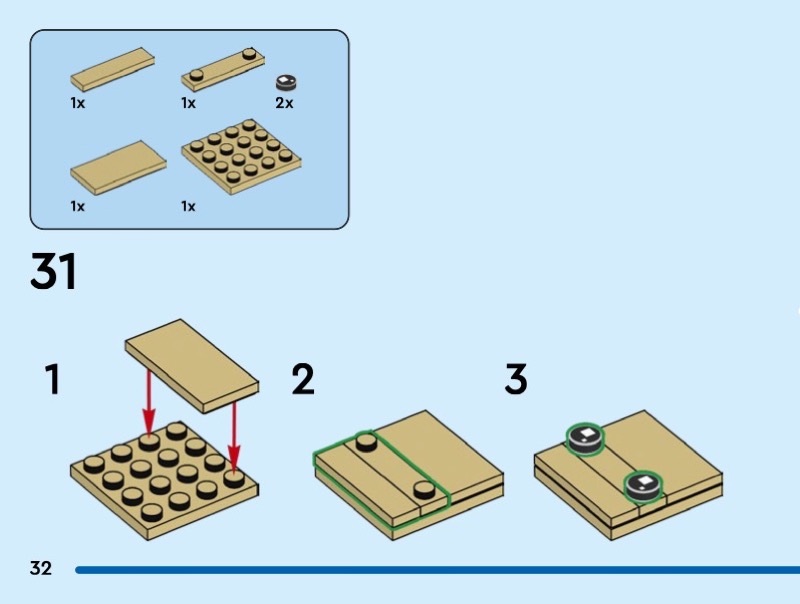 1x
1x
2x
1x
1x

31

1
2
3

32