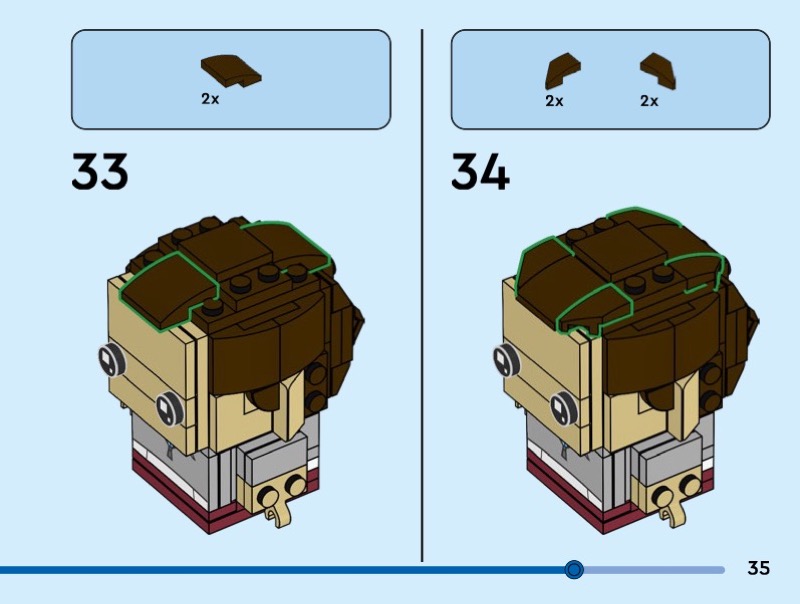 2x

33

2x 2x

34

35