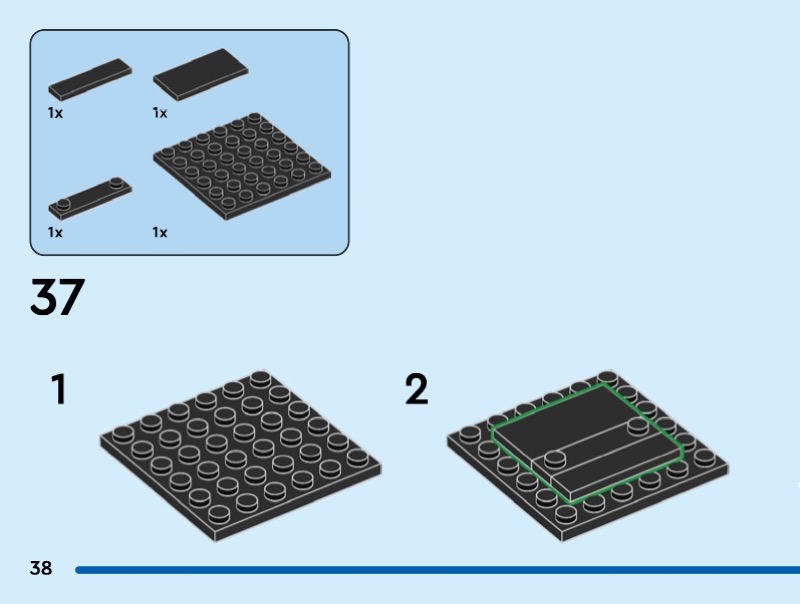 1x
1x
1x
1x

37

1

2

38