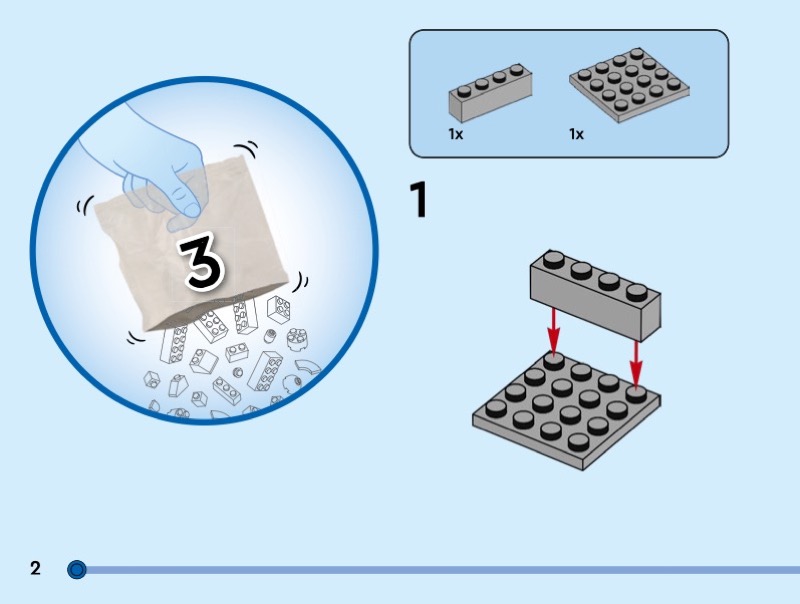 3

1x

1x

1

2