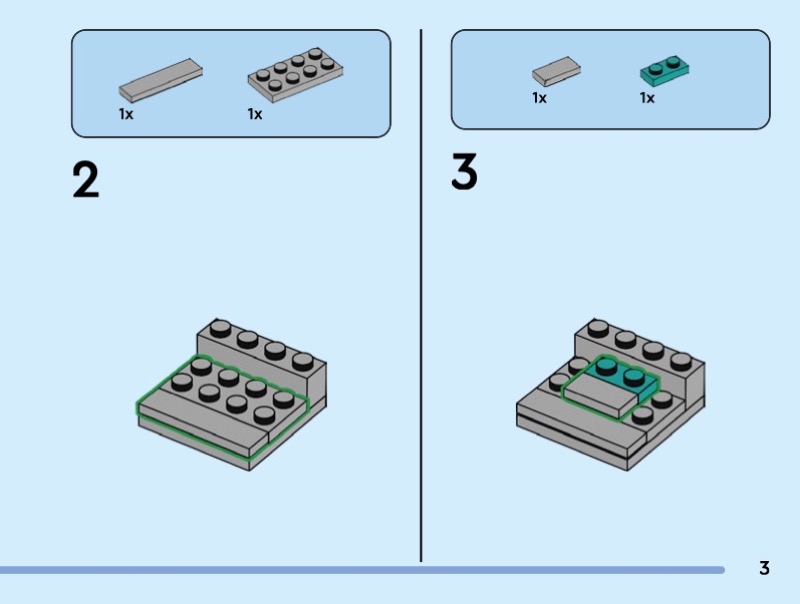 1x 1x

2

1x 1x

3

3