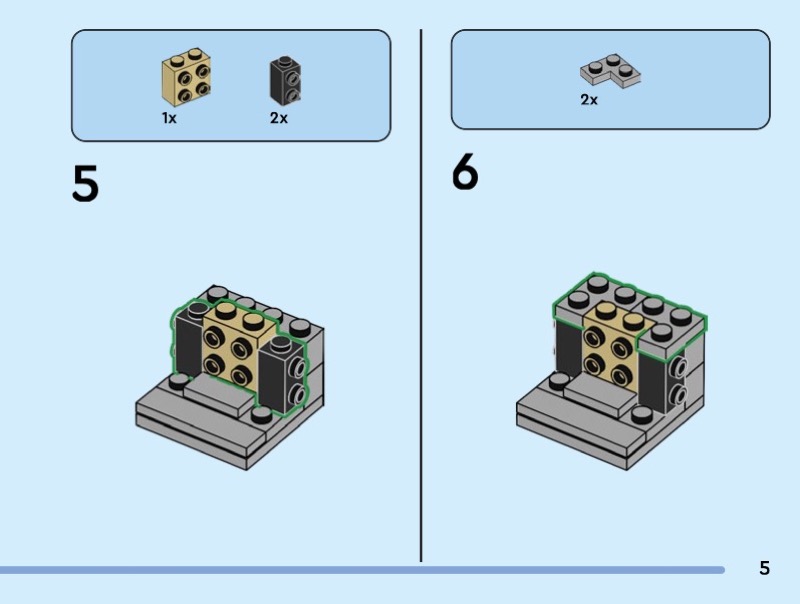 1x 2x

5

2x

6

5