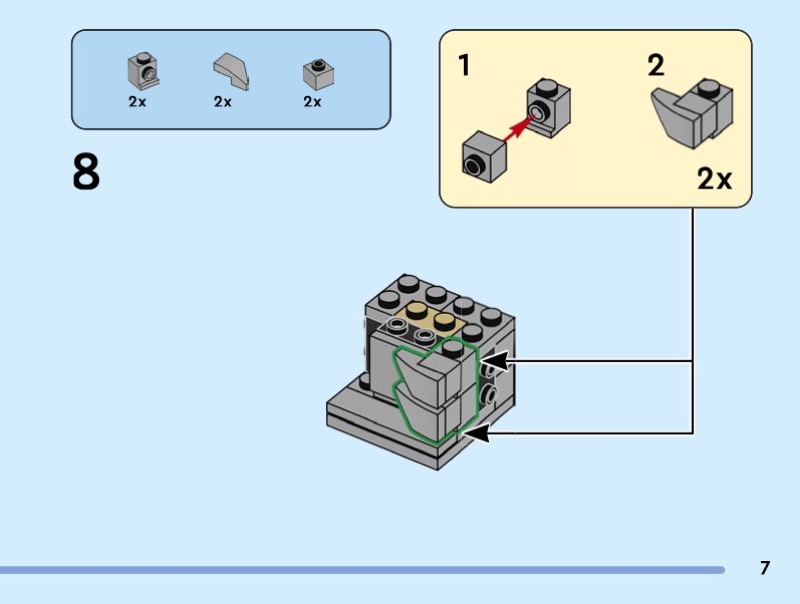 2x 2x 2x

8

1

2

2x

7