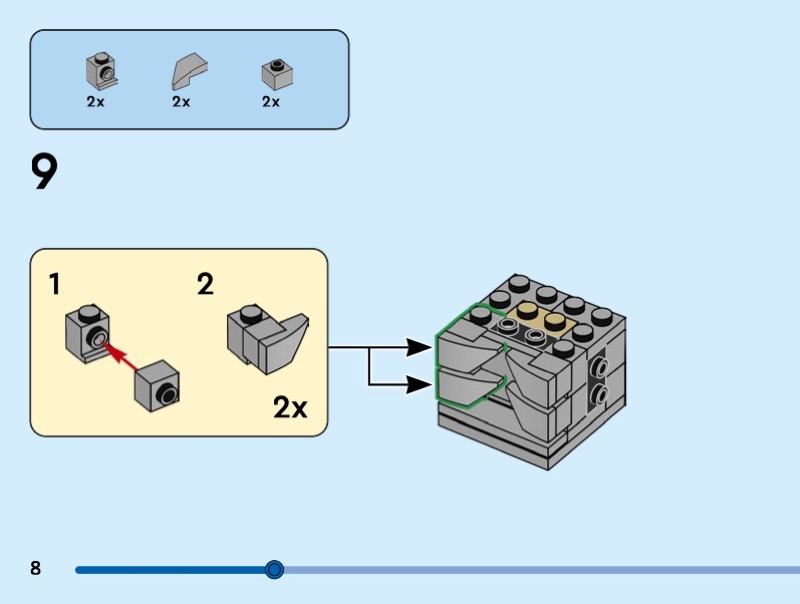 2x 2x 2x

9

1

2

2x

8