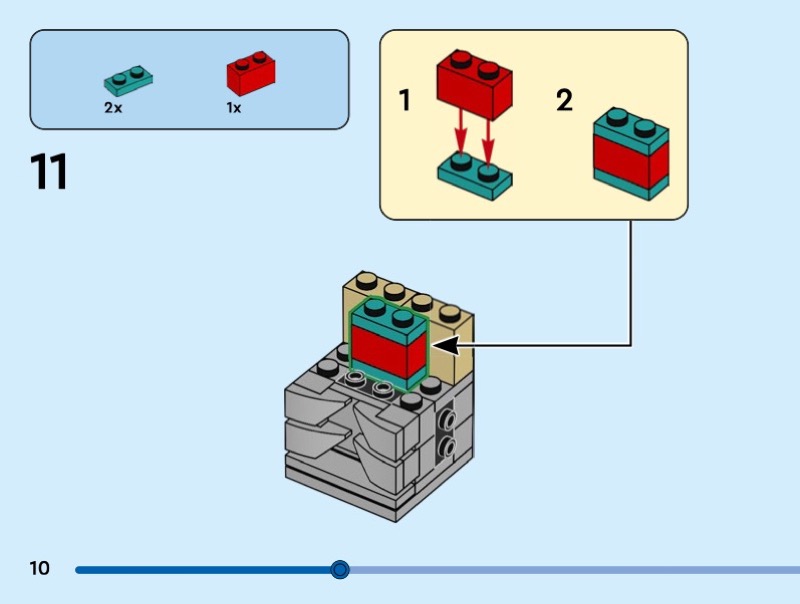 2x
1x

11

1
2

10