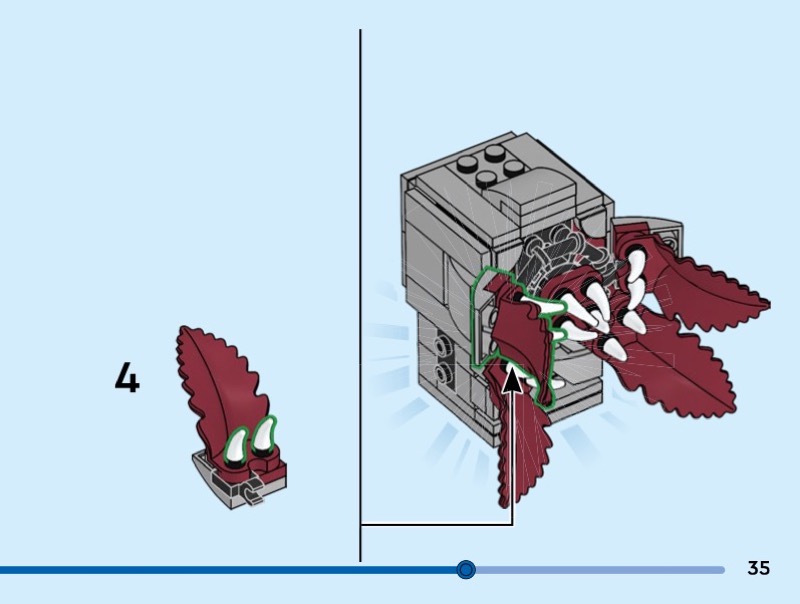 4

35