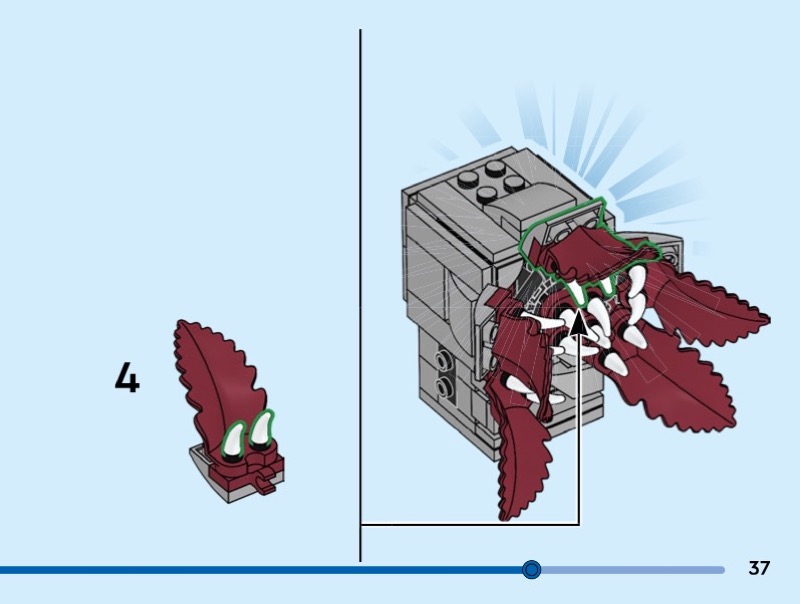 4

37