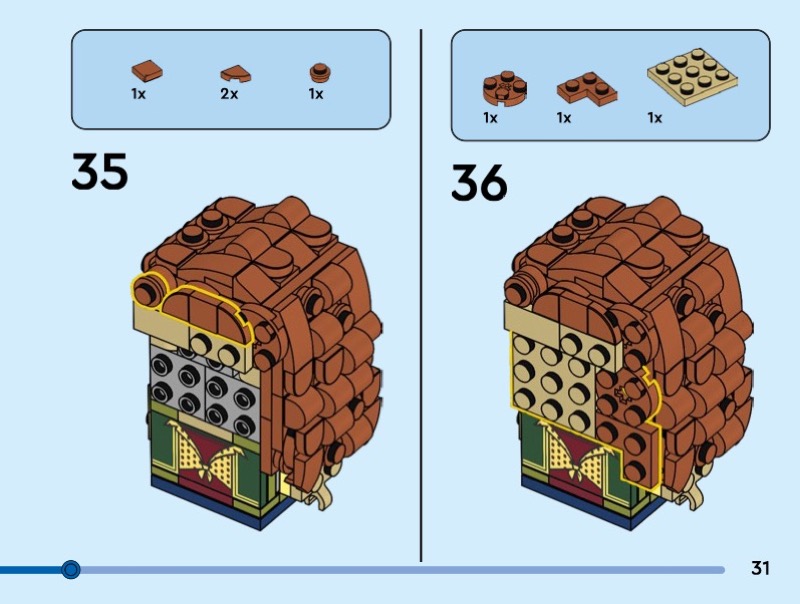 1x 2x 1x

35

1x 1x 1x

36

31