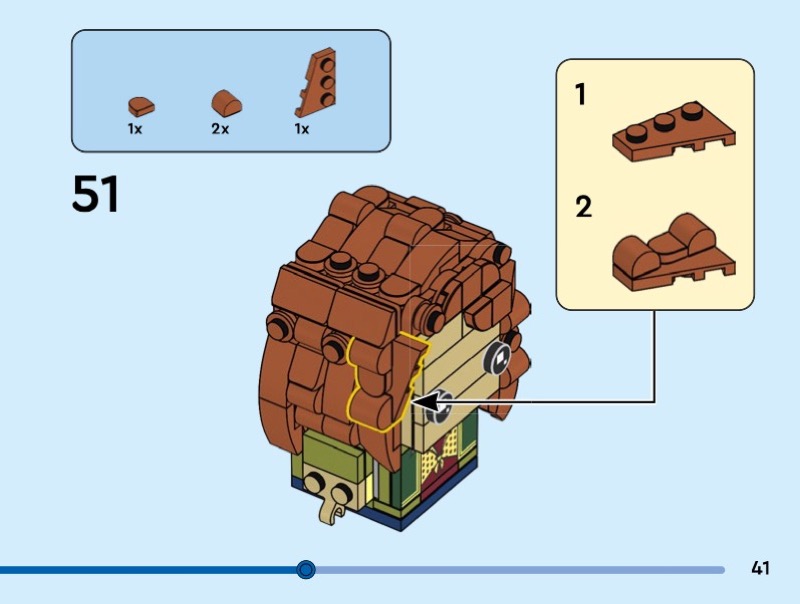 1x 2x 1x

51

1

2

41