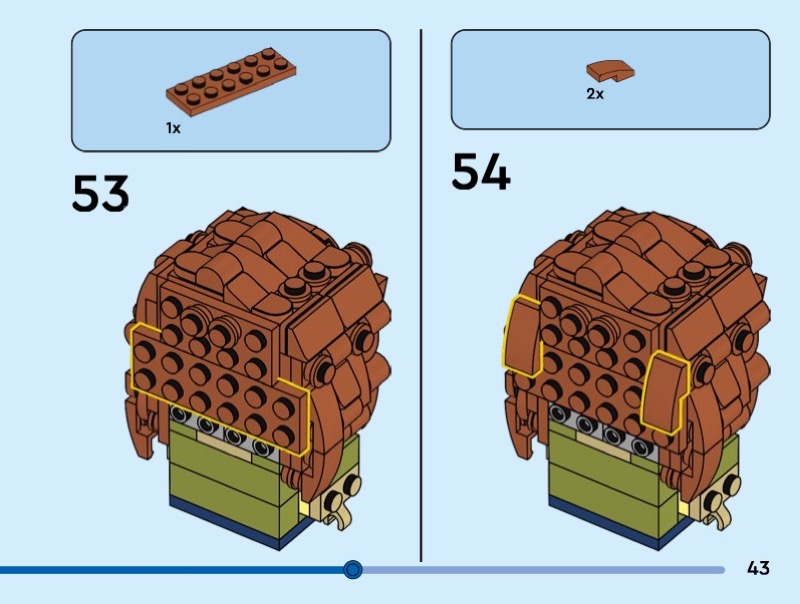 1x

53

2x

54

43