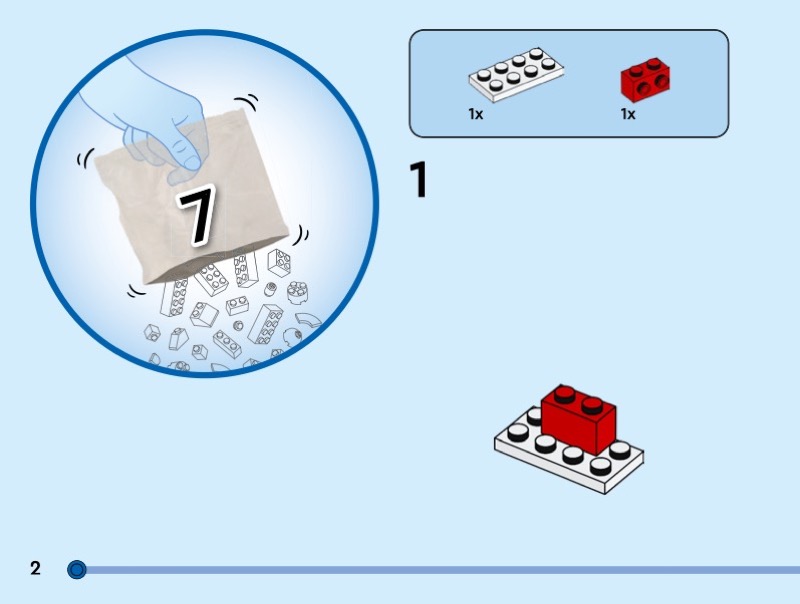 7

1x

1x

1

2