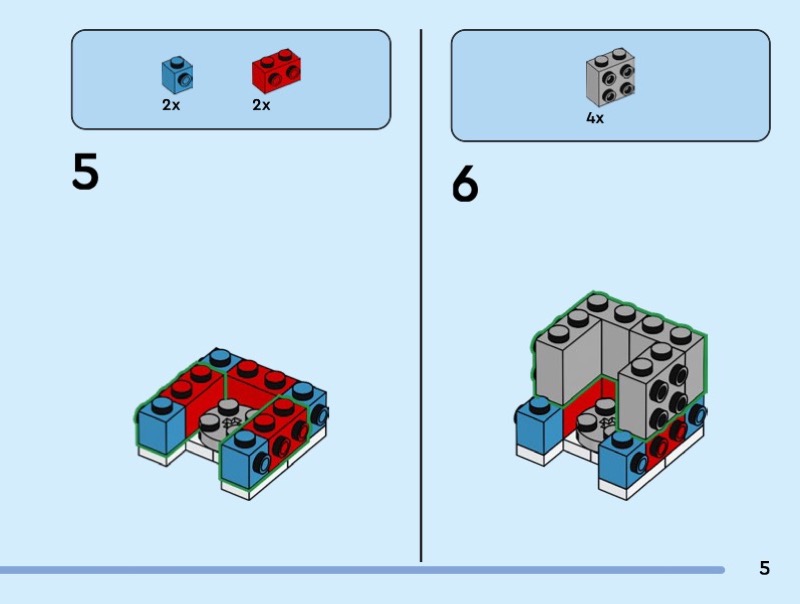 2x 2x

5

4x

6

5