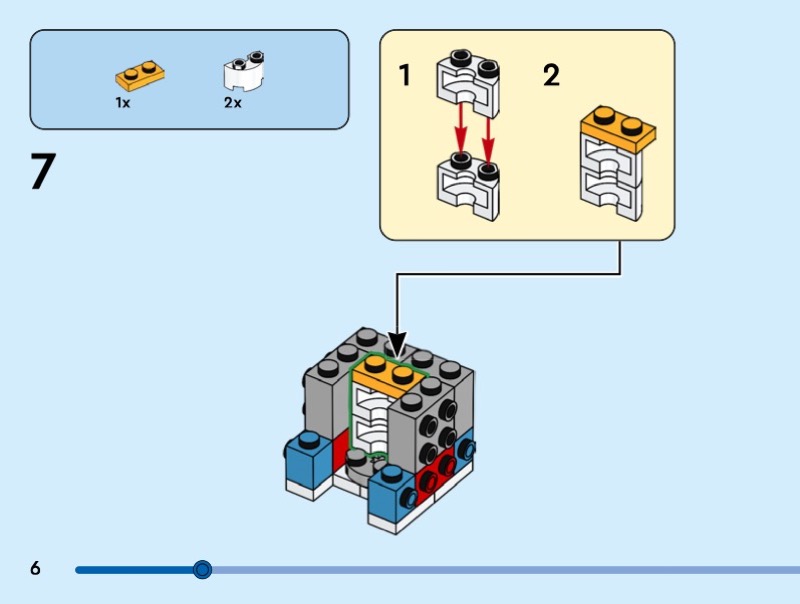 1x 2x

7

1 2

6