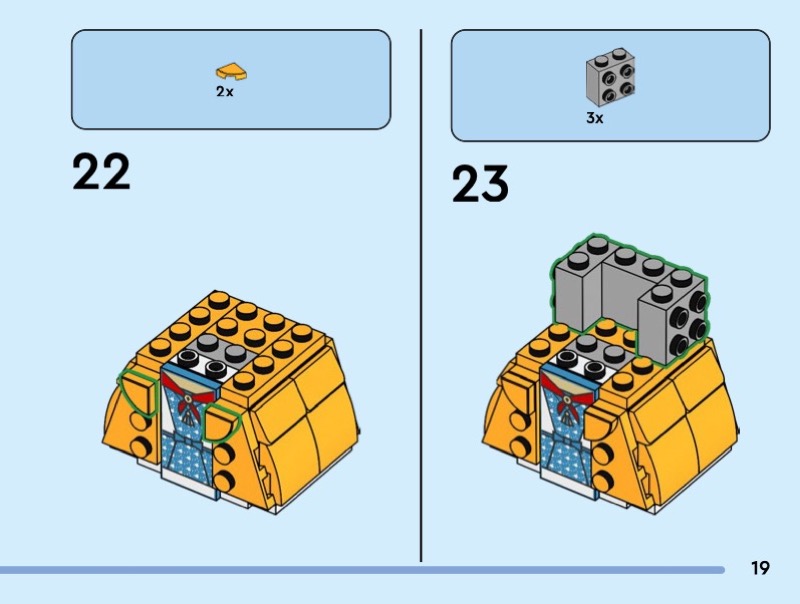 2x

22

3x

23

19