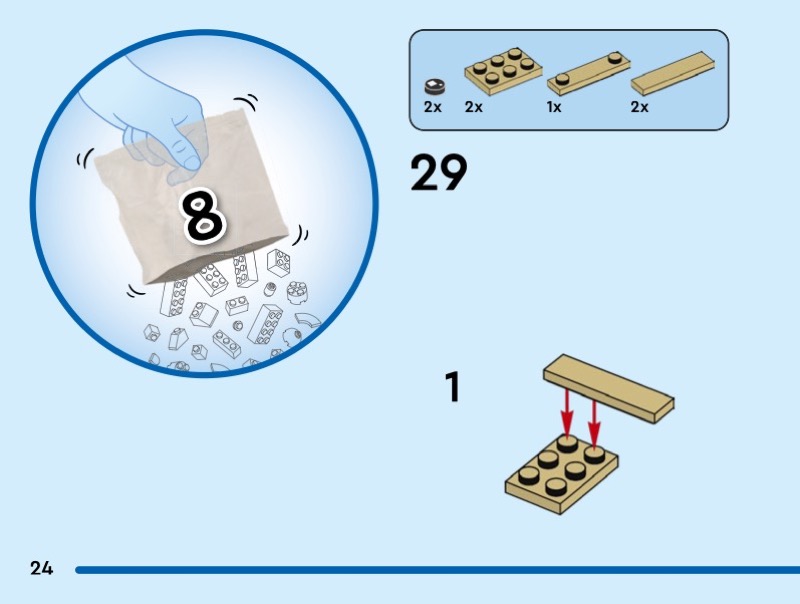 8

2x 2x 1x 2x

29

1

24