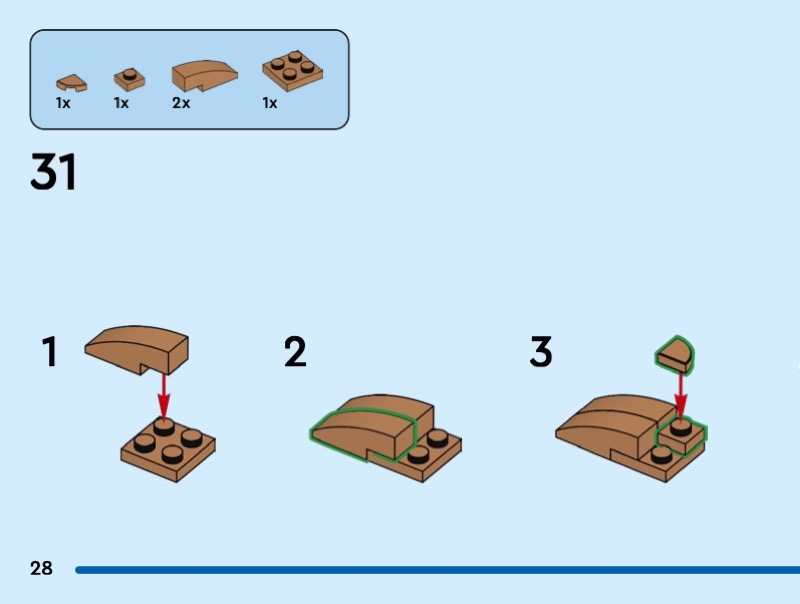 1x 1x 2x 1x

31

1

2

3

28