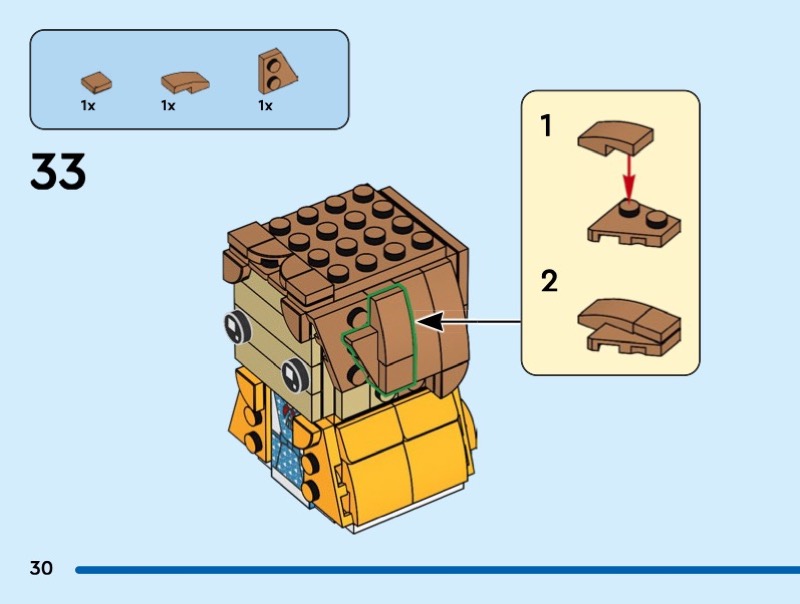 1x 1x 1x

33

1

2

30