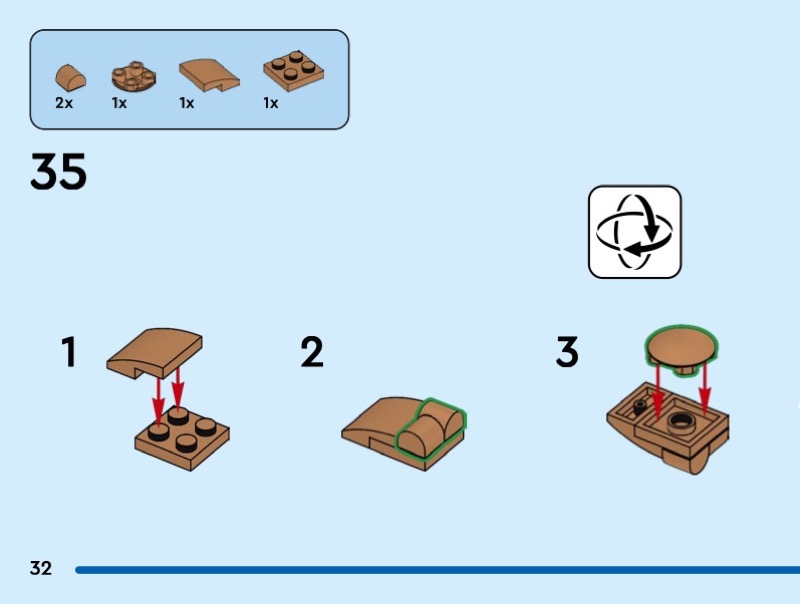 2x 1x 1x 1x

35

1

2

3

32