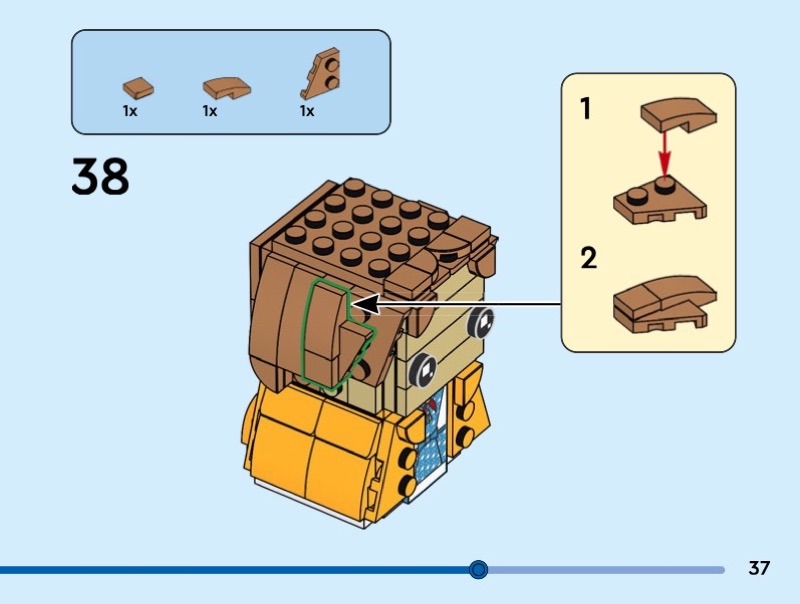 1x
1x
1x

38

1

2

37