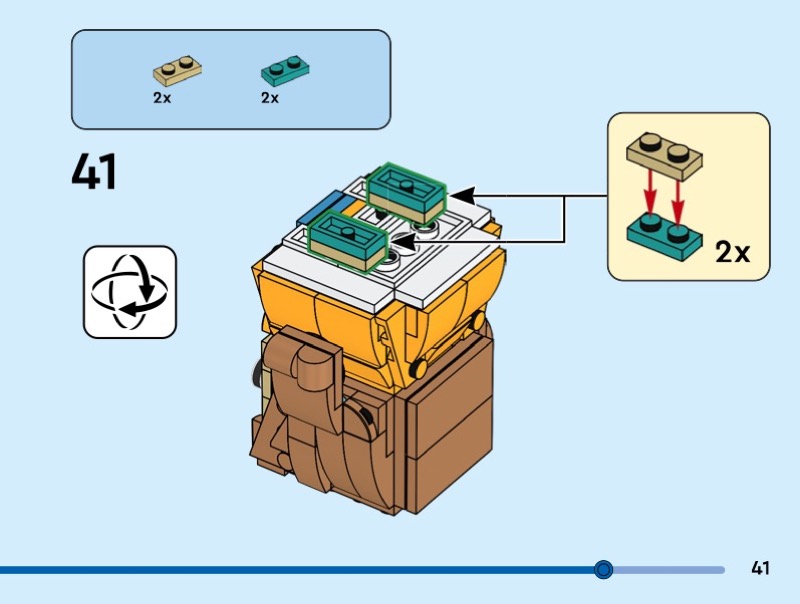 2x 2x

41

2x

41