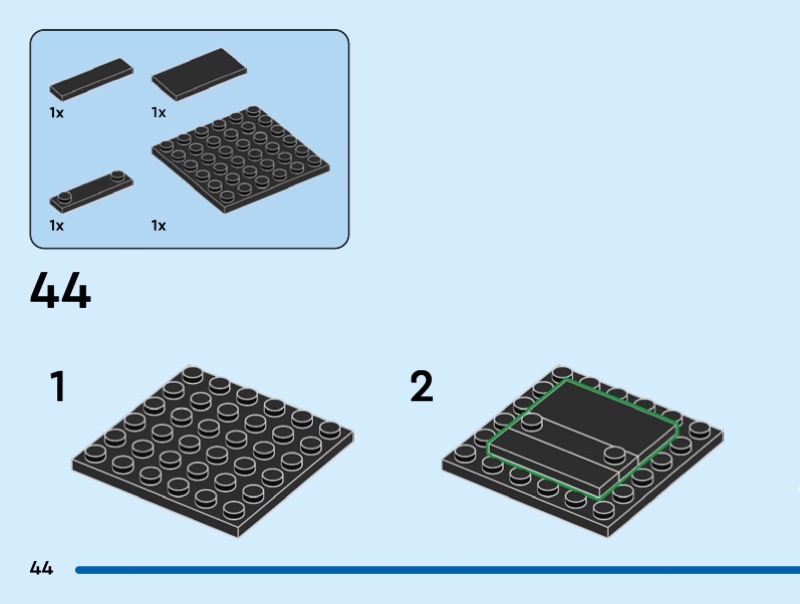 1x
1x
1x
1x

44

1

2

44